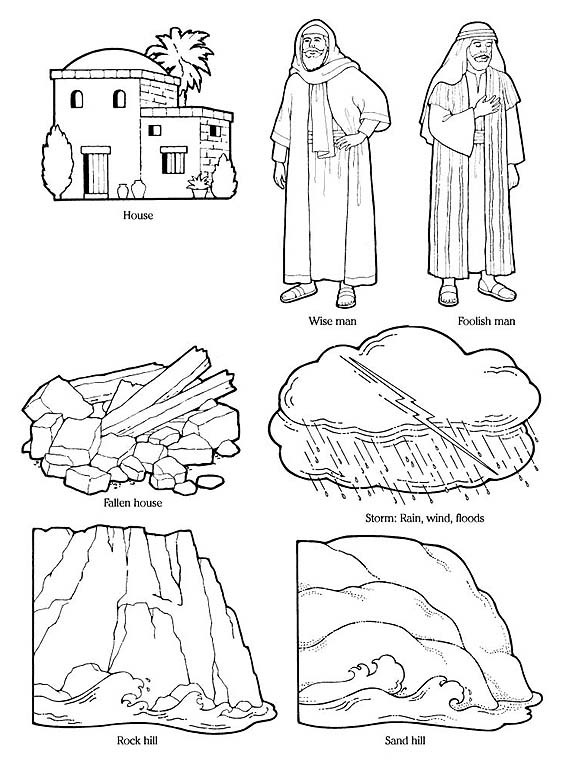 House

Wise man

Foolish man

Fallen house

Storm: Rain, wind, floods

Rock hill

Sand hill